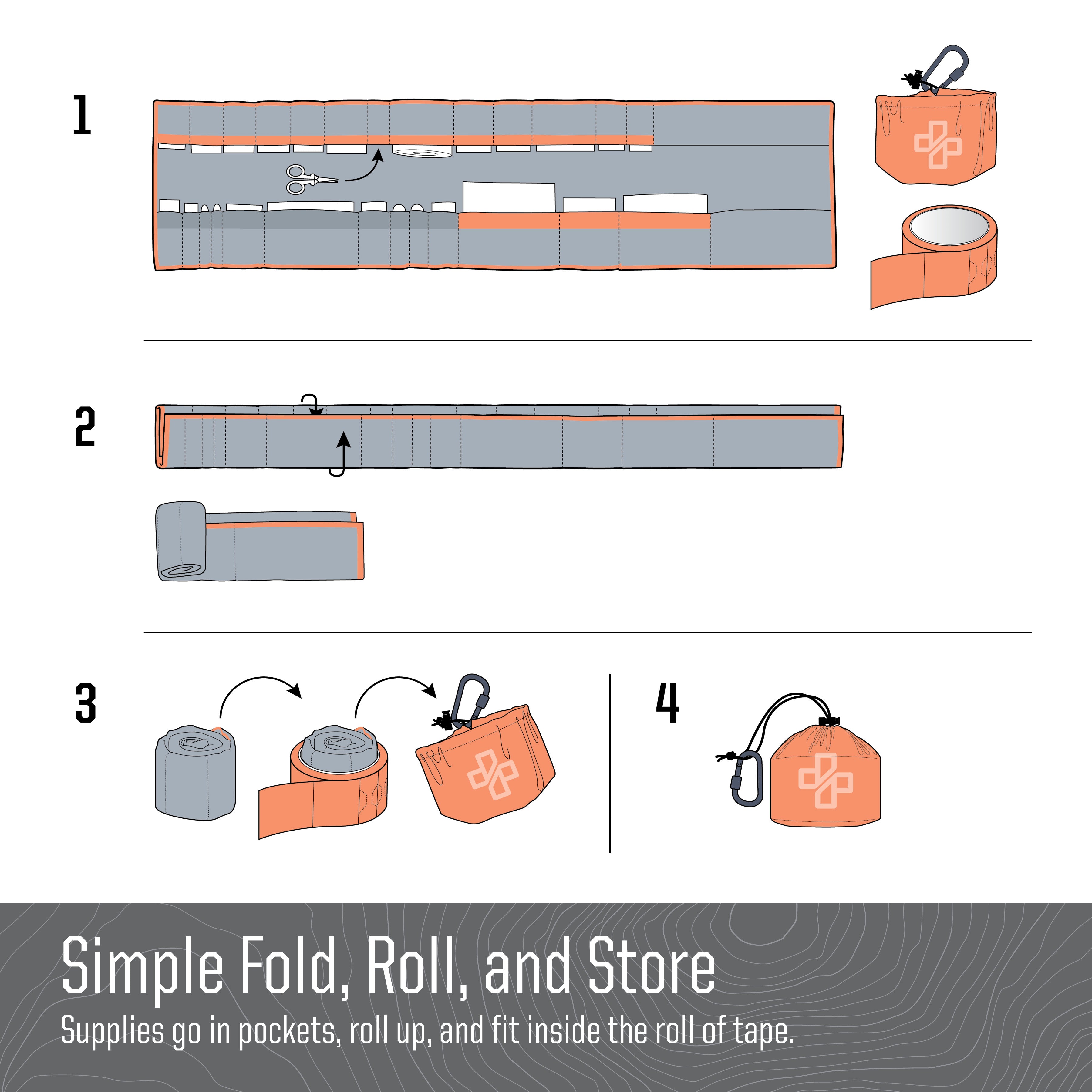 1

2

3

4

Simple Fold, Roll, and Store

Supplies go in pockets, roll up, and fit inside the roll of tape.