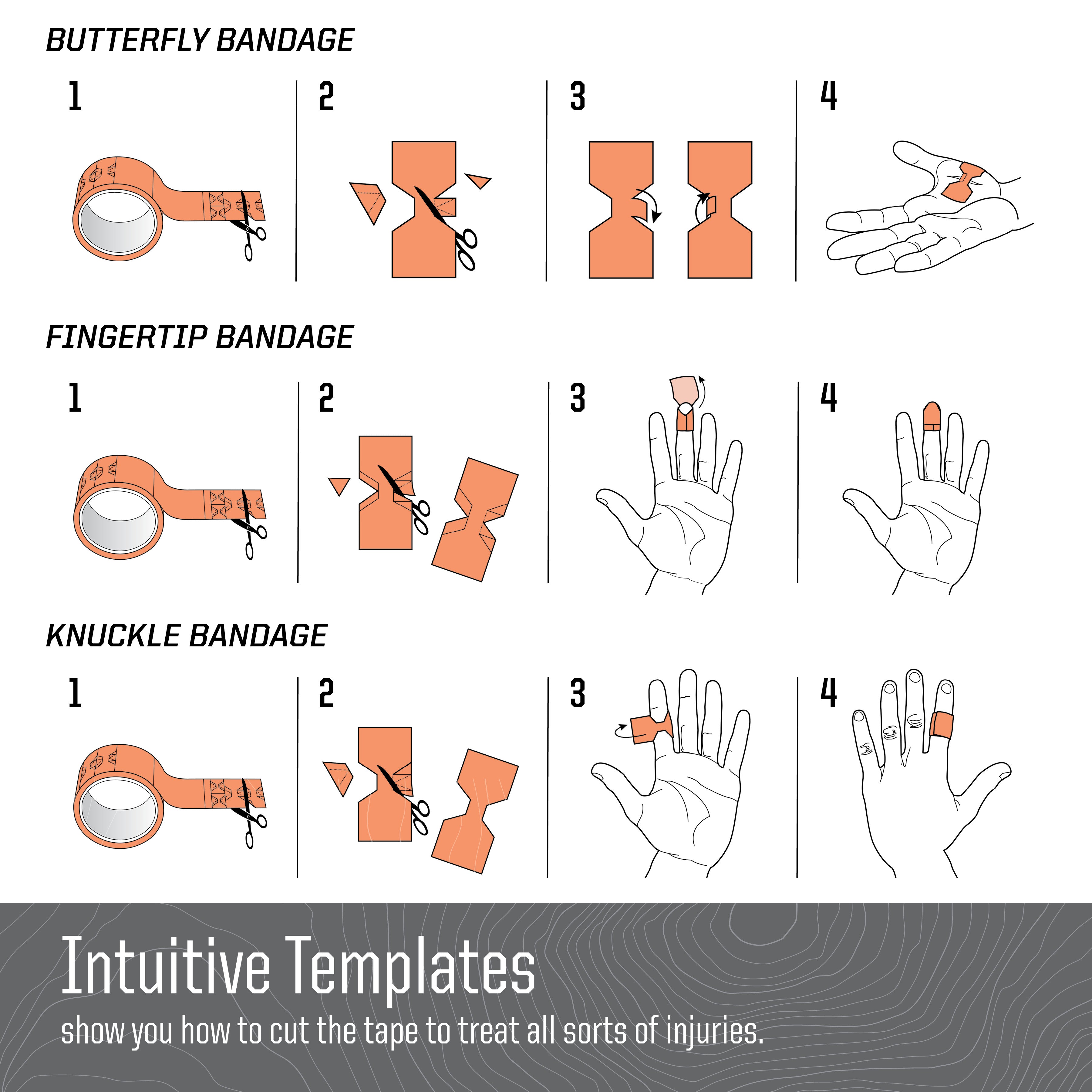 BUTTERFLY BANDAGE

1

2

3

4

FINGERTIP BANDAGE

1

2

3

4

KNUCKLE BANDAGE

1

2

3

4

Intuitive Templates

show you how to cut the tape to treat all sorts of injuries.